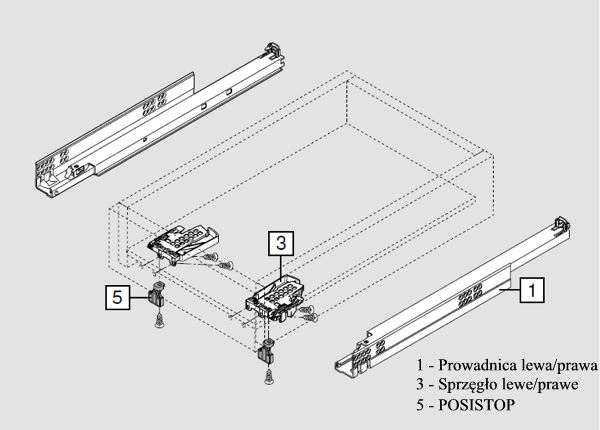 3

5

1

1 - Prowadnica lewa/prawa
3 - Sprzęgło lewe/prawe
5 - POSISTOP