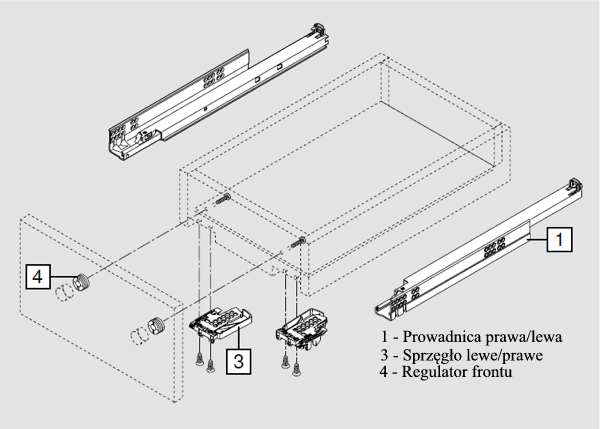 1

4

3

1 - Prowadnica prawa/lewa
3 - Sprzęgło lewe/prawe
4 - Regulator frontu